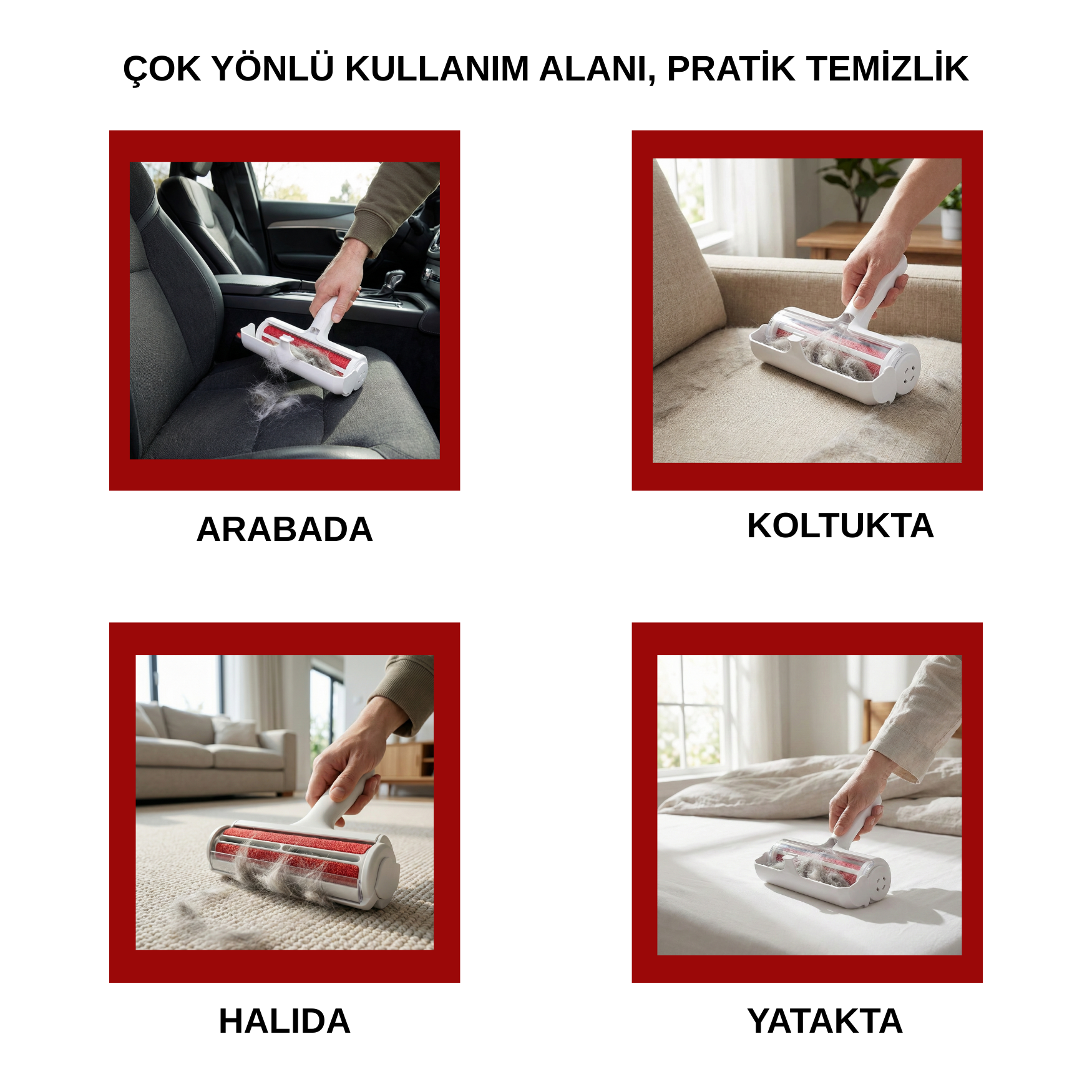 ÇOK YÖNLÜ KULLANIM ALANI, PRATİK TEMİZLİK

ARABADA

KOLTUKTA

HALIDA

YATAKTA