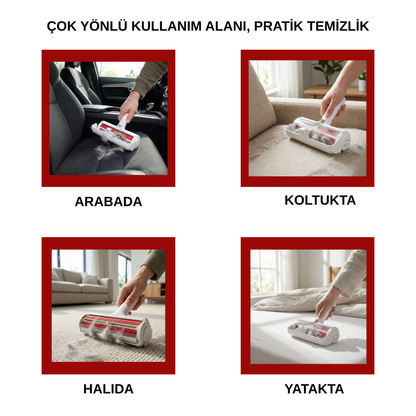 ÇOK YÖNLÜ KULLANIM ALANI, PRATİK TEMİZLİK

ARABADA

KOLTUKTA

HALIDA

YATAKTA